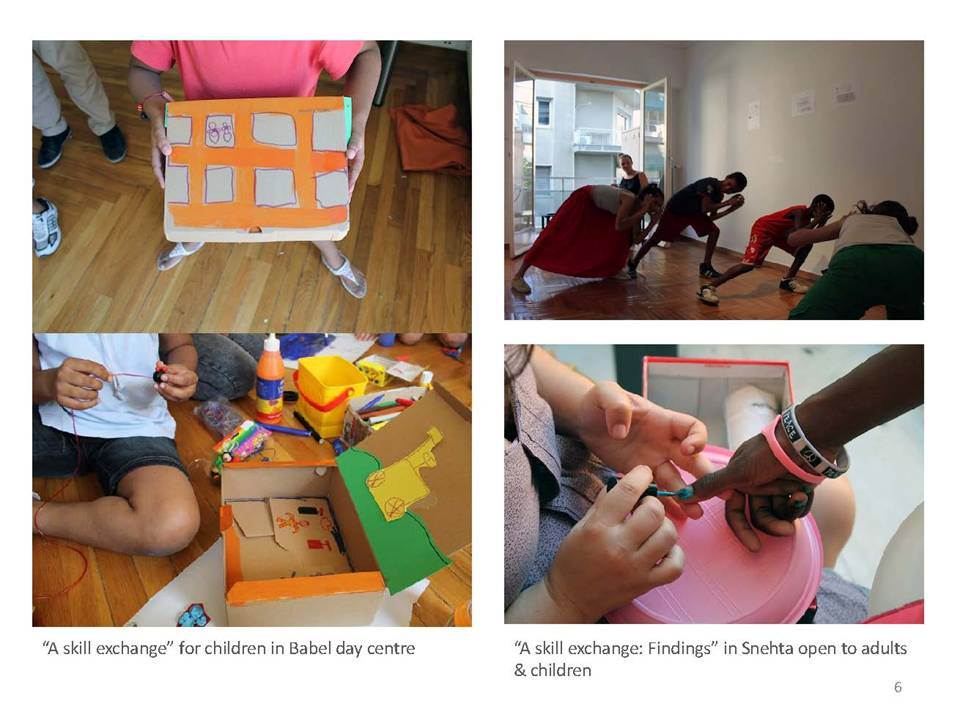 "A skill exchange" for children in Babel day centre

"A skill exchange: Findings" in Snehta open to adults & children

6