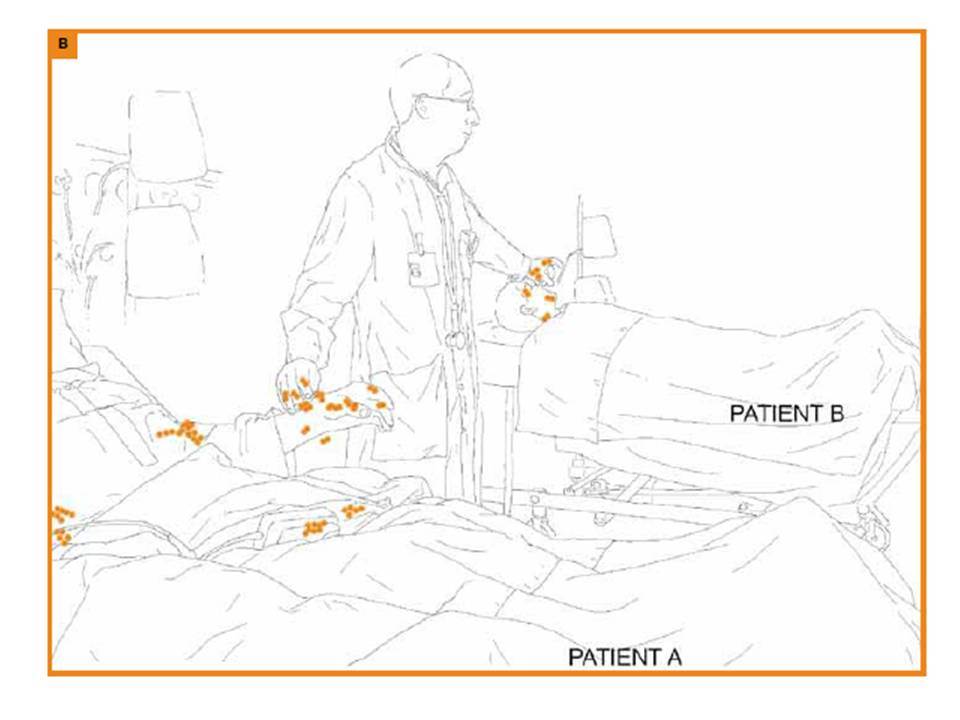 B

PATIENT B

PATIENT A