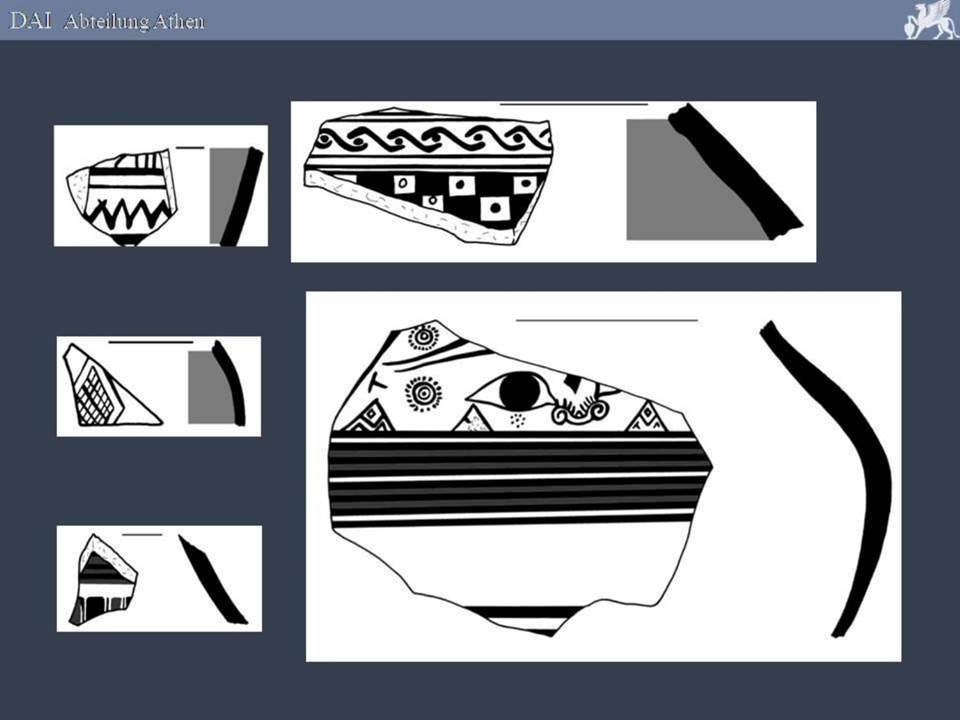 DAI Abteilung Athen